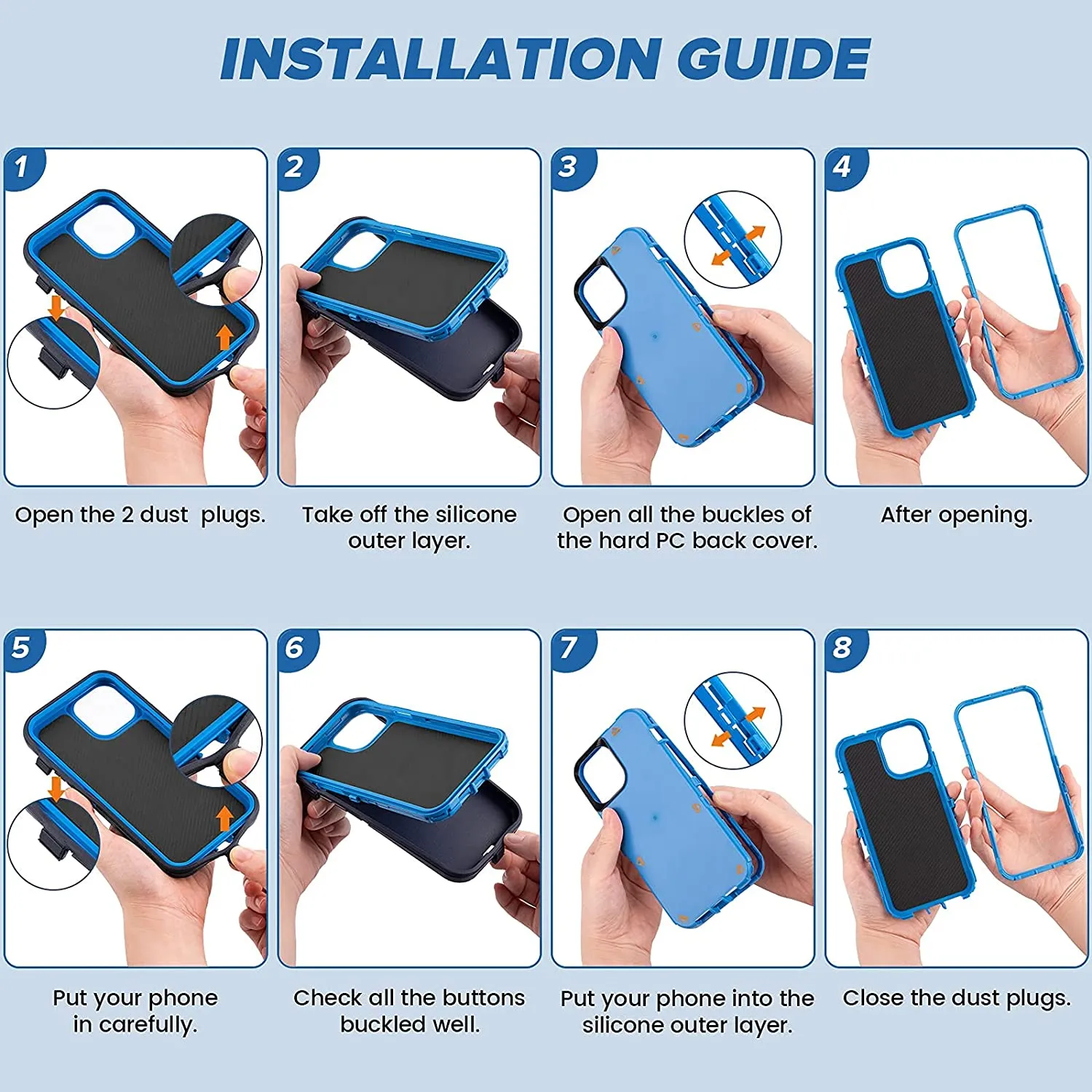 INSTALLATION GUIDE

1

Open the 2 dust plugs.

2

Take off the silicone outer layer.

3

Open all the buckles of the hard PC back cover.

4

After opening.

5

Put your phone in carefully.

6

Check all the buttons buckled well.

7

Put your phone into the silicone outer layer.

8

Close the dust plugs.